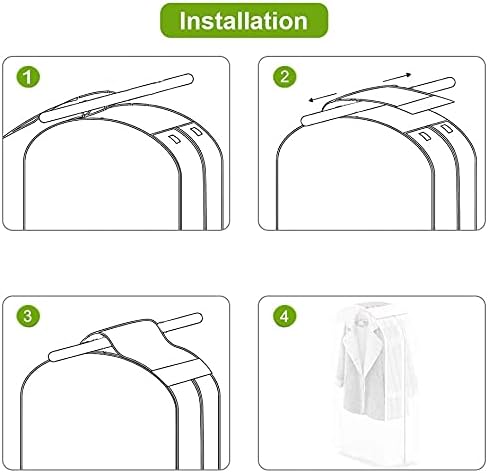 Installation

1

2

3

4